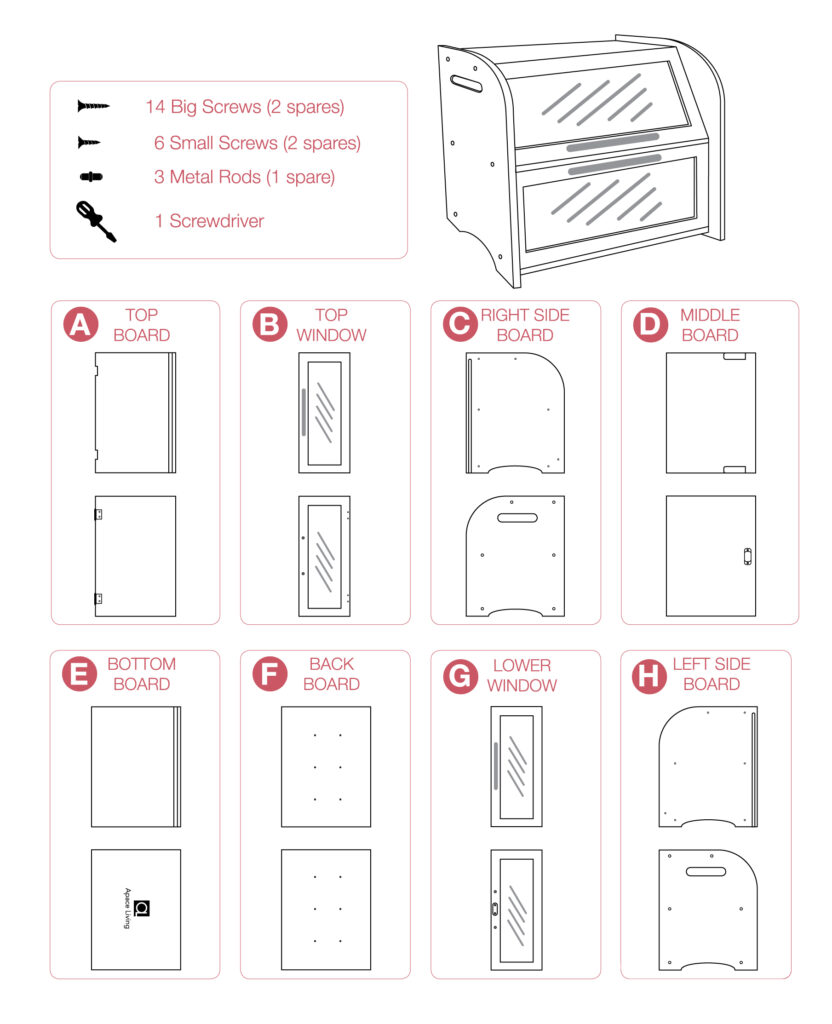 14 Big Screws (2 spares)

6 Small Screws (2 spares)

3 Metal Rods (1 spare)

1 Screwdriver

A TOP BOARD

B TOP WINDOW

C RIGHT SIDE BOARD

D MIDDLE BOARD

E BOTTOM BOARD

Apace Living

F BACK BOARD

G LOWER WINDOW

H LEFT SIDE BOARD