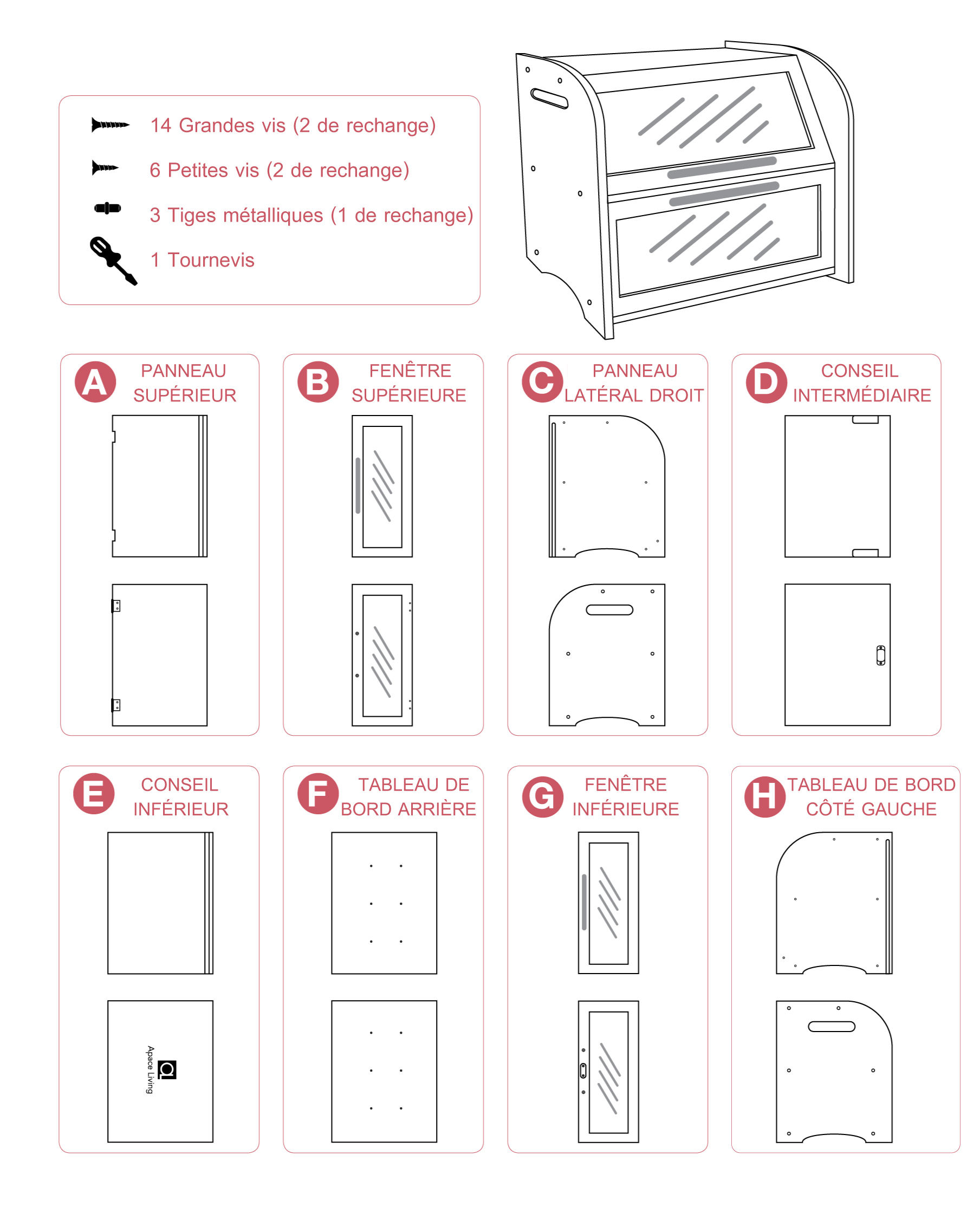 14 Grandes vis (2 de rechange)

6 Petites vis (2 de rechange)

3 Tiges métalliques (1 de rechange)

1 Tournevis

A PANNEAU SUPÉRIEUR

B FENÊTRE SUPÉRIEURE

C PANNEAU LATÉRAL DROIT

D CONSEIL INTERMÉDIAIRE

E CONSEIL INFÉRIEUR

Apace Living

F TABLEAU DE BORD ARRIÈRE

G FENÊTRE INFÉRIEURE

H TABLEAU DE BORD CÔTÉ GAUCHE