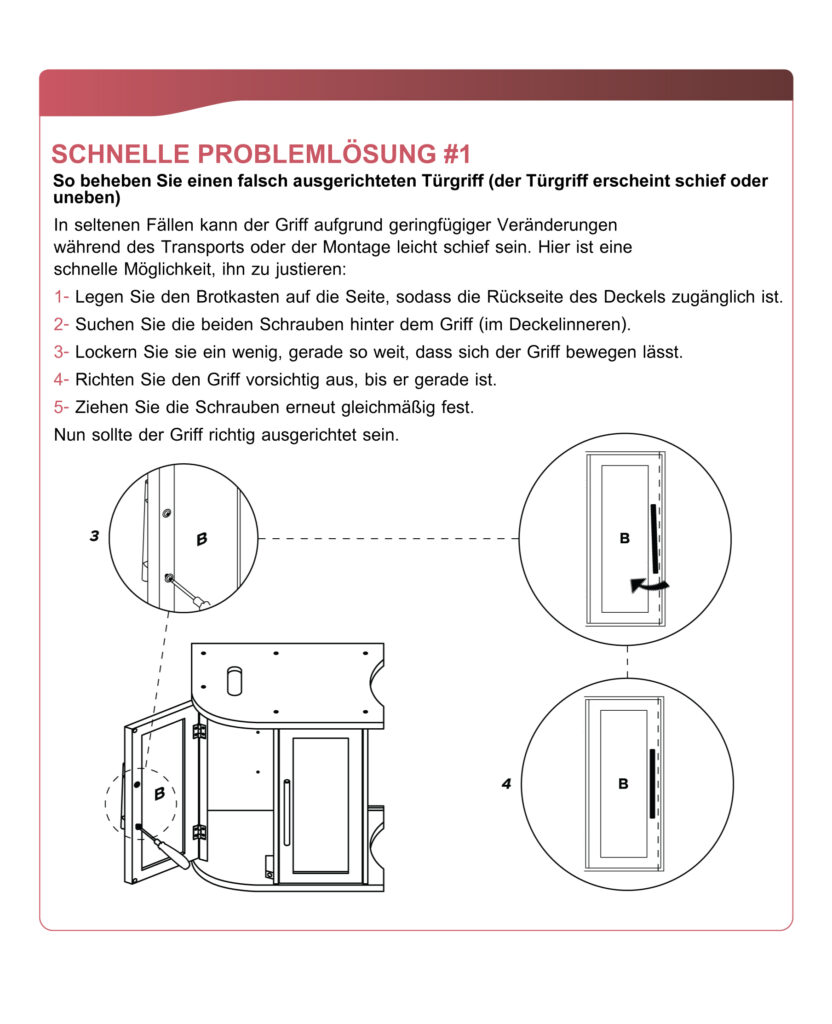 SCHNELLE PROBLEMLÖSUNG #1

So beheben Sie einen falsch ausgerichteten Türgriff (der Türgriff erscheint schief oder uneben)

In seltenen Fällen kann der Griff aufgrund geringfügiger Veränderungen während des Transports oder der Montage leicht schief sein. Hier ist eine schnelle Möglichkeit, ihn zu justieren:

1- Legen Sie den Brotkasten auf die Seite, sodass die Rückseite des Deckels zugänglich ist.

2- Suchen Sie die beiden Schrauben hinter dem Griff (im Deckelinneren).

3- Lockern Sie sie ein wenig, gerade so weit, dass sich der Griff bewegen lässt.

4- Richten Sie den Griff vorsichtig aus, bis er gerade ist.

5- Ziehen Sie die Schrauben erneut gleichmäßig fest.

Nun sollte der Griff richtig ausgerichtet sein.

3

B

B

B

4

B