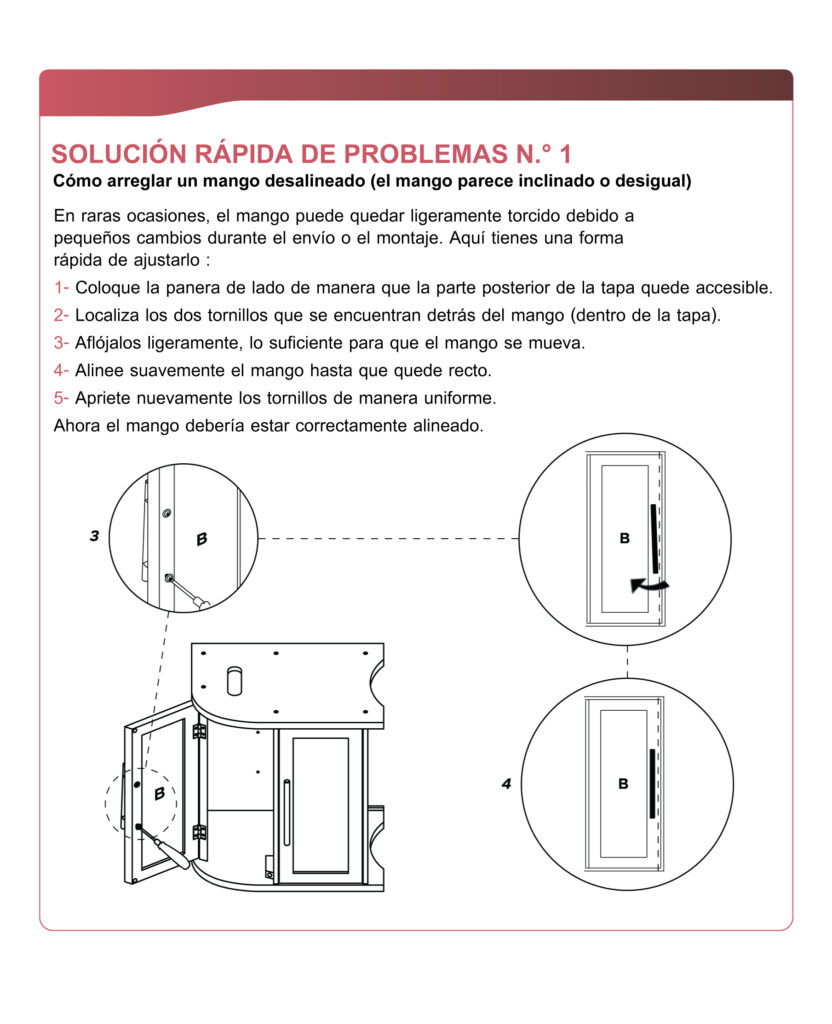 SOLUCIÓN RÁPIDA DE PROBLEMAS N.° 1

Cómo arreglar un mango desalineado (el mango parece inclinado o desigual)

En raras ocasiones, el mango puede quedar ligeramente torcido debido a pequeños cambios durante el envío o el montaje. Aquí tienes una forma rápida de ajustarlo :

1- Coloque la panera de lado de manera que la parte posterior de la tapa quede accesible.

2- Localiza los dos tornillos que se encuentran detrás del mango (dentro de la tapa).

3- Aflójalos ligeramente, lo suficiente para que el mango se mueva.

4- Alinee suavemente el mango hasta que quede recto.

5- Apriete nuevamente los tornillos de manera uniforme.

Ahora el mango debería estar correctamente alineado.

3

B

B

B

4

B