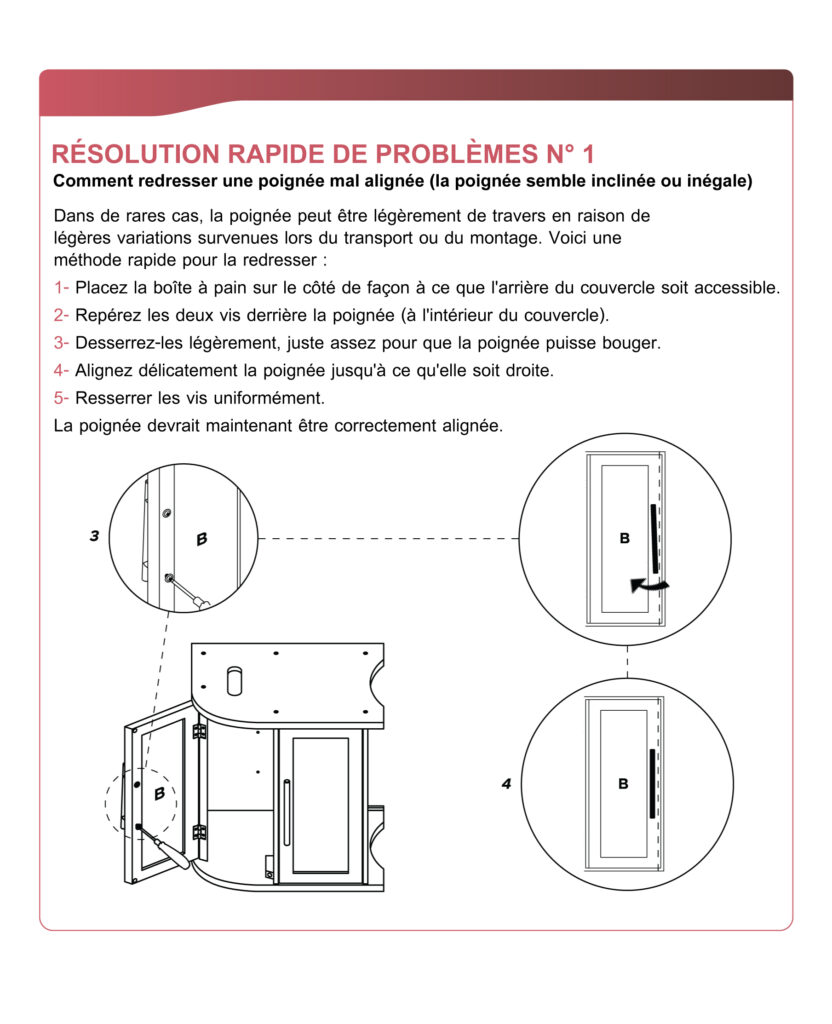 RÉSOLUTION RAPIDE DE PROBLÈMES N° 1

Comment redresser une poignée mal alignée (la poignée semble inclinée ou inégale)

Dans de rares cas, la poignée peut être légèrement de travers en raison de légères variations survenues lors du transport ou du montage. Voici une méthode rapide pour la redresser :

1- Placez la boîte à pain sur le côté de façon à ce que l'arrière du couvercle soit accessible.

2- Repérez les deux vis derrière la poignée (à l'intérieur du couvercle).

3- Desserrez-les légèrement, juste assez pour que la poignée puisse bouger.

4- Alignez délicatement la poignée jusqu'à ce qu'elle soit droite.

5- Resserrer les vis uniformément.

La poignée devrait maintenant être correctement alignée.

3

B

B

B

4

B